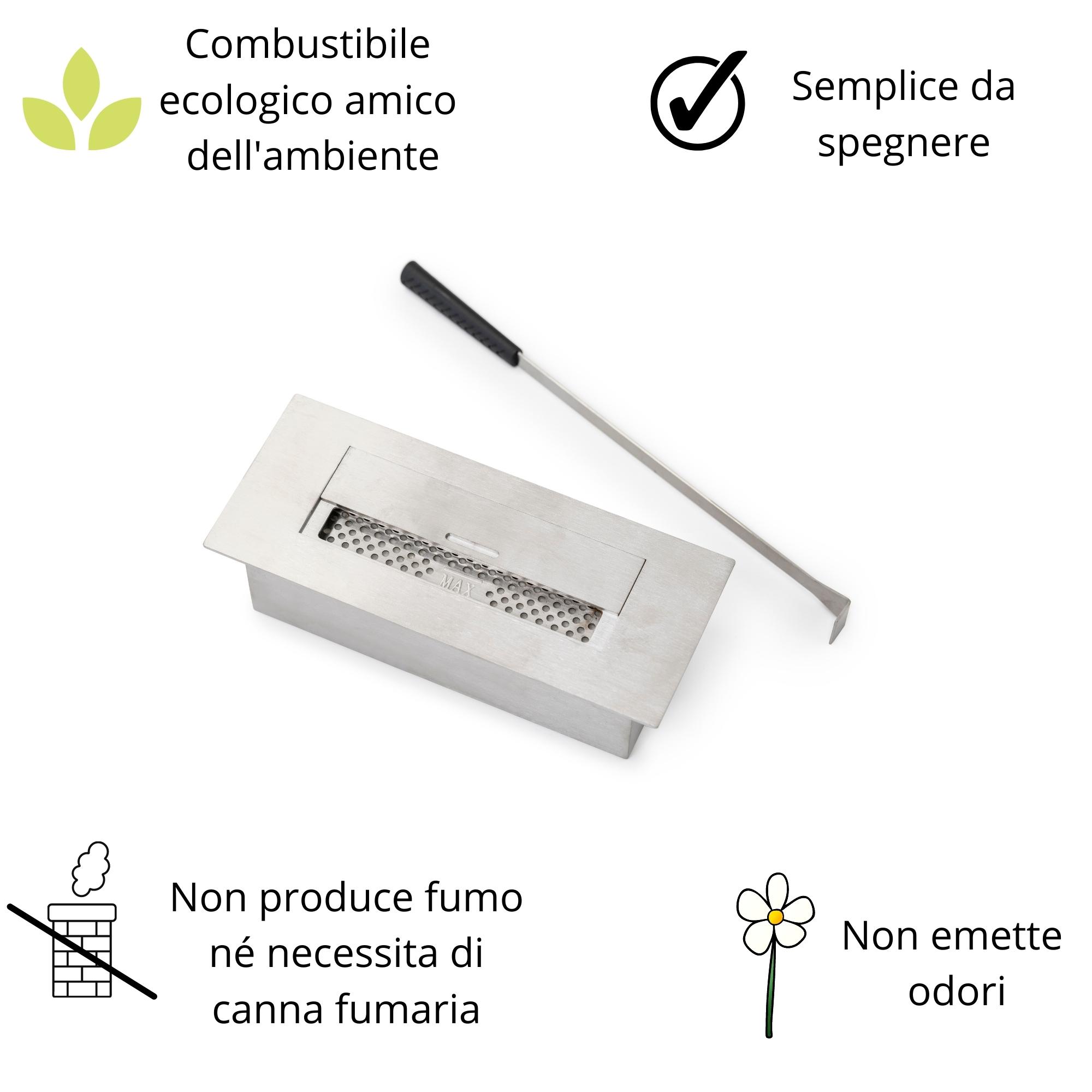 Combustibile ecologico amico dell'ambiente

Semplice da spegnere

MAX

Non produce fumo né necessita di canna fumaria

Non emette odori